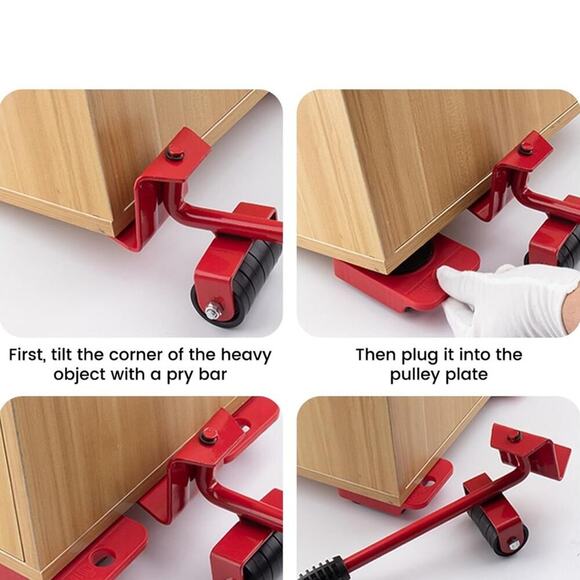 First, tilt the corner of the heavy object with a pry bar

Then plug it into the pulley plate